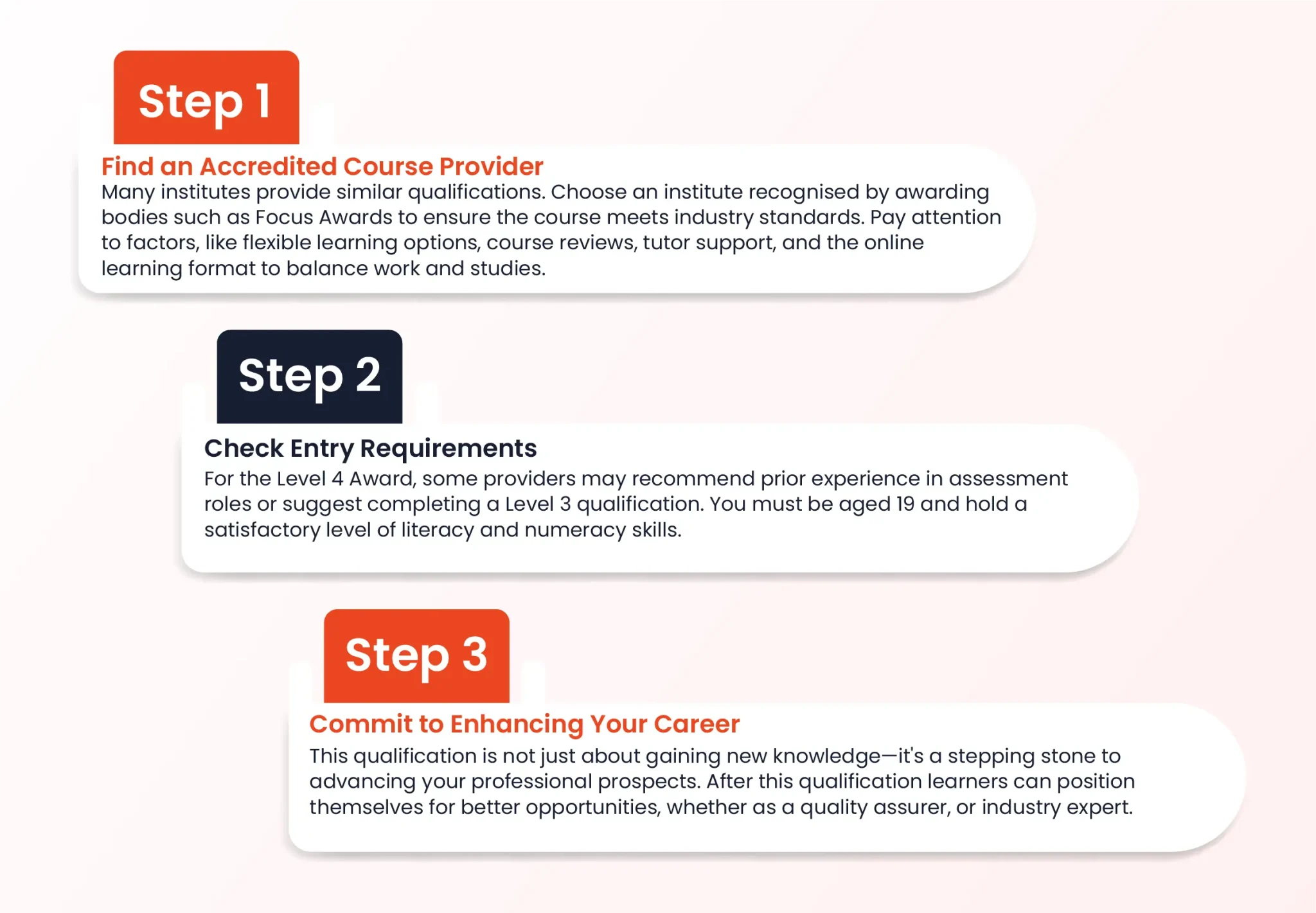 Step 1

Find an Accredited Course Provider

Many institutes provide similar qualifications. Choose an institute recognised by awarding bodies such as Focus Awards to ensure the course meets industry standards. Pay attention to factors, like flexible learning options, course reviews, tutor support, and the online learning format to balance work and studies.

Step 2

Check Entry Requirements

For the Level 4 Award, some providers may recommend prior experience in assessment roles or suggest completing a Level 3 qualification. You must be aged 19 and hold a satisfactory level of literacy and numeracy skills.

Step 3

Commit to Enhancing Your Career

This qualification is not just about gaining new knowledge—it's a stepping stone to advancing your professional prospects. After this qualification learners can position themselves for better opportunities, whether as a quality assurer, or industry expert.